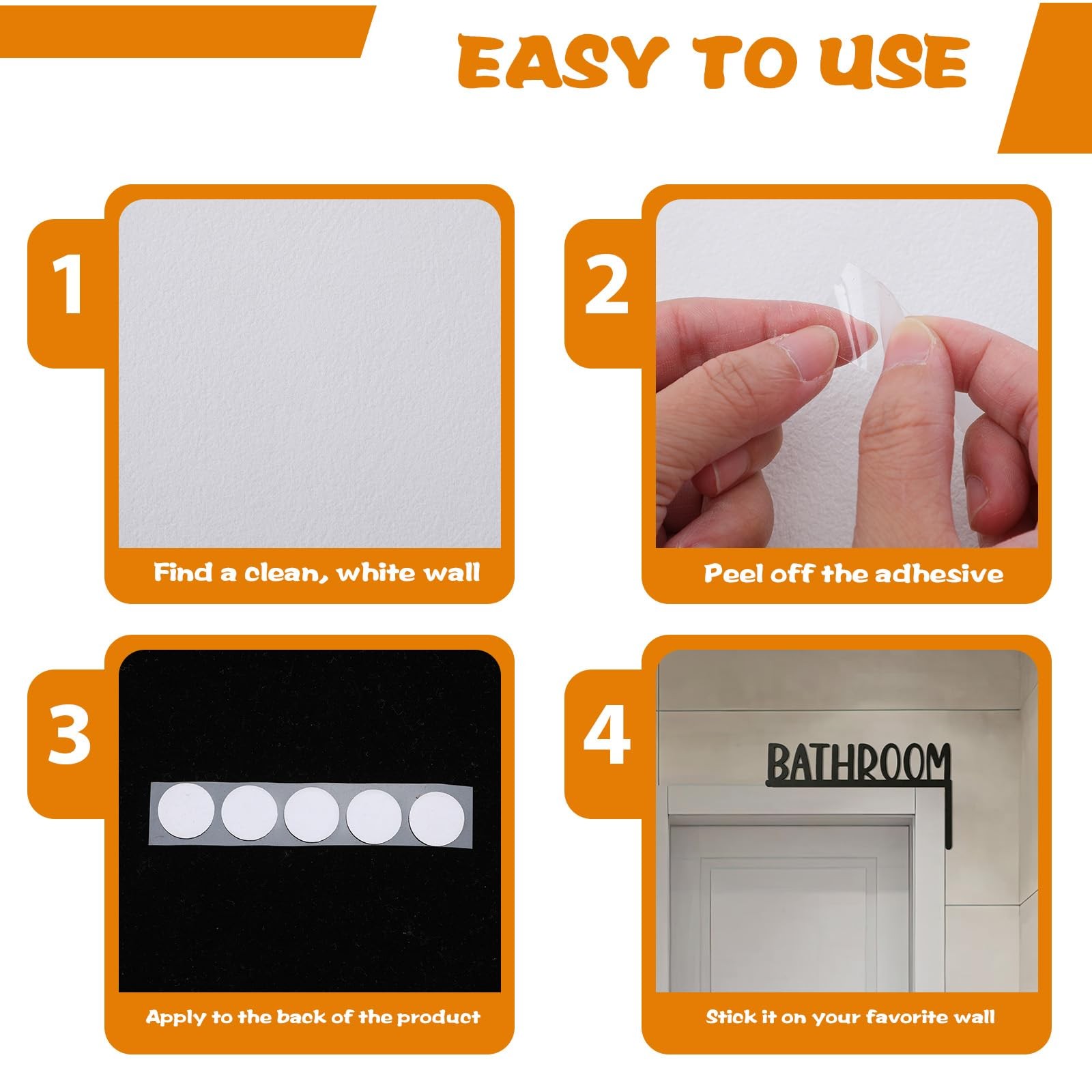 EASY TO USE

1

Find a clean, white wall

2

Peel off the adhesive

3

Apply to the back of the product

4

BATHROOM

Stick it on your favorite wall